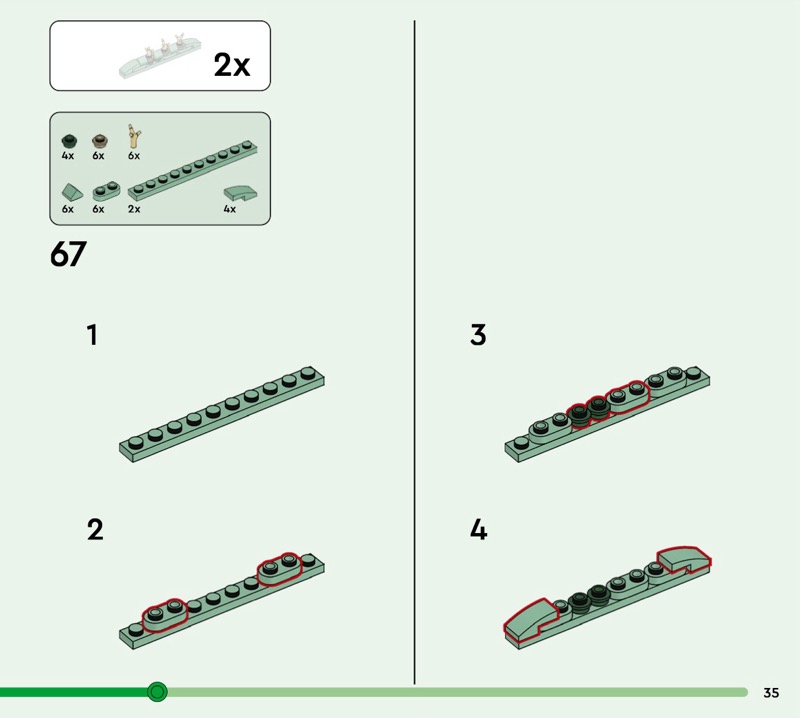 2x

4x 6x 6x

6x 6x 2x 4x

67

1

2

3

4

35