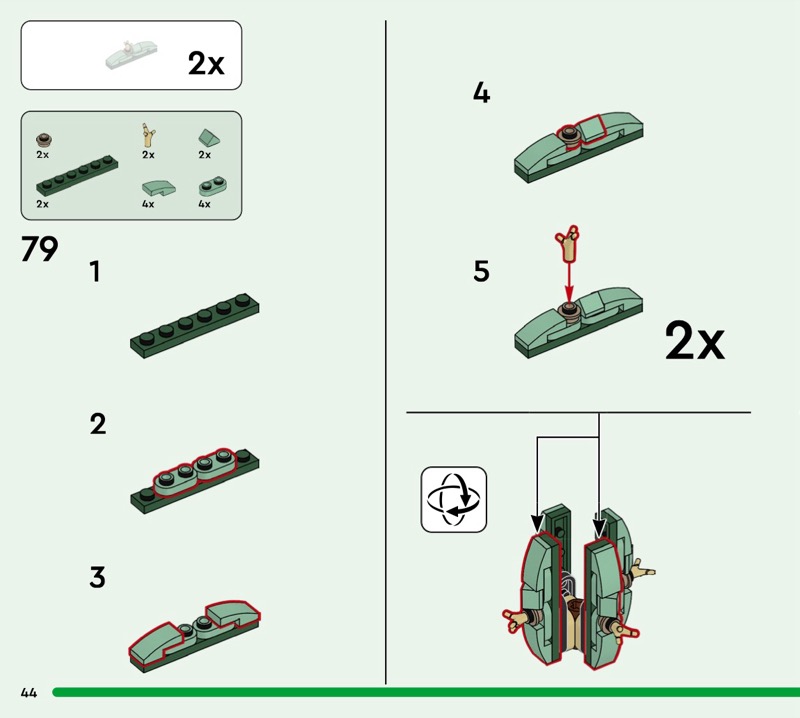 2x

2x
2x
2x
2x
4x
4x

79

1

2

3

4

5

2x

44