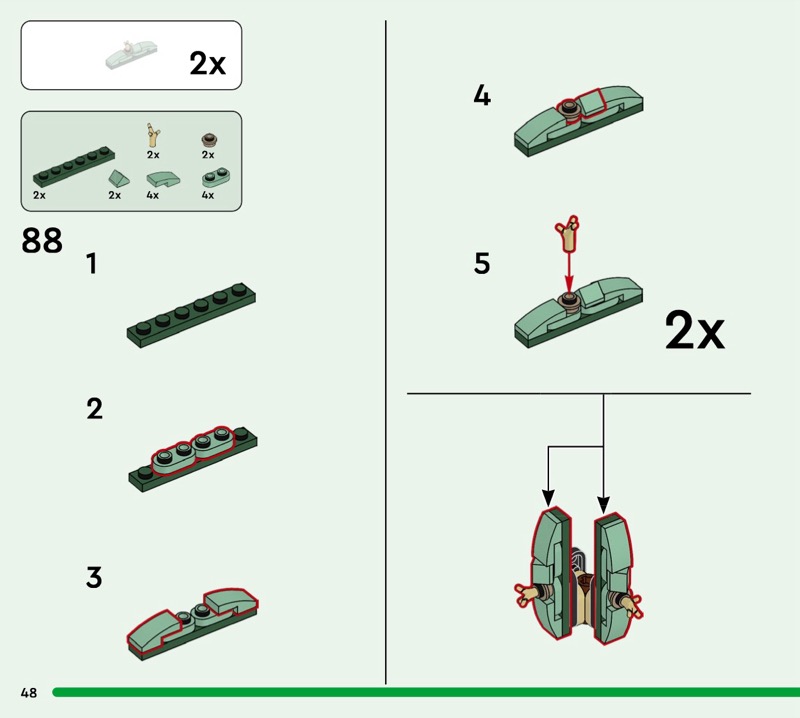 2x

2x
2x
2x
2x
4x
4x

88

1

2

3

4

5

2x

48