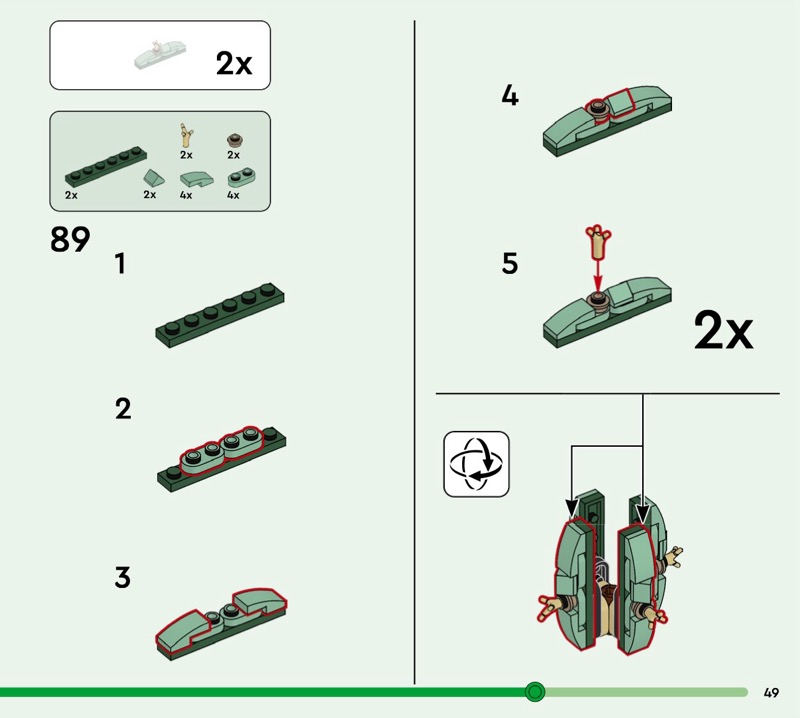 2x

2x
2x
2x
2x
4x
4x

89

1

2

3

4

5

2x

49