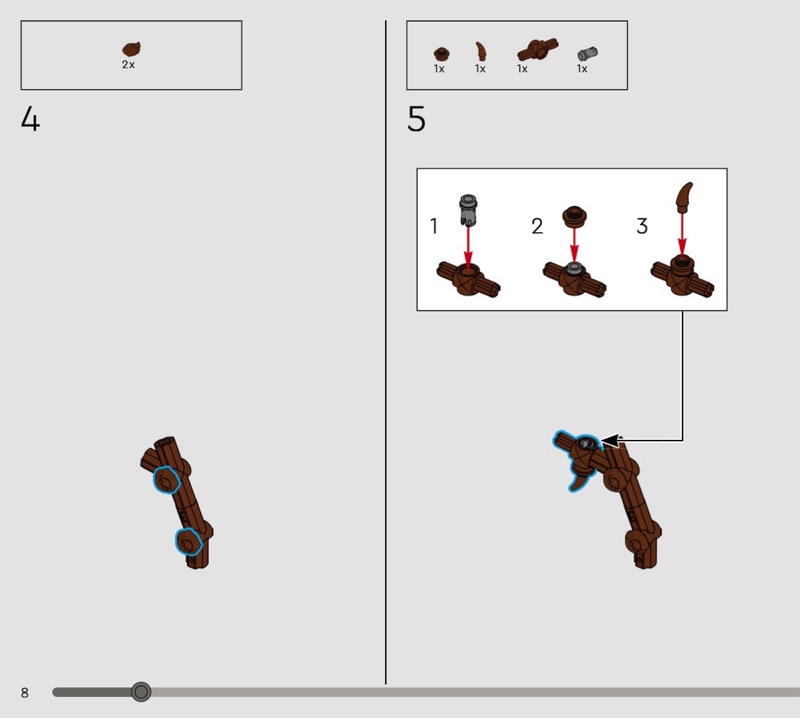 2x

4

1x 1x 1x 1x

5

1

2

3

8