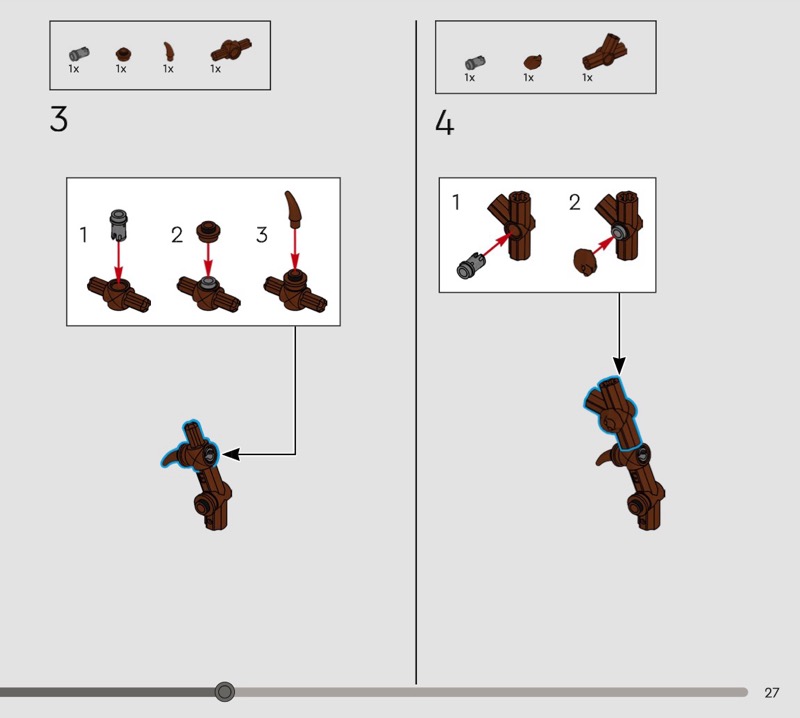 1x 1x 1x 1x

3

1 2 3

1x 1x 1x

4

1 2

27