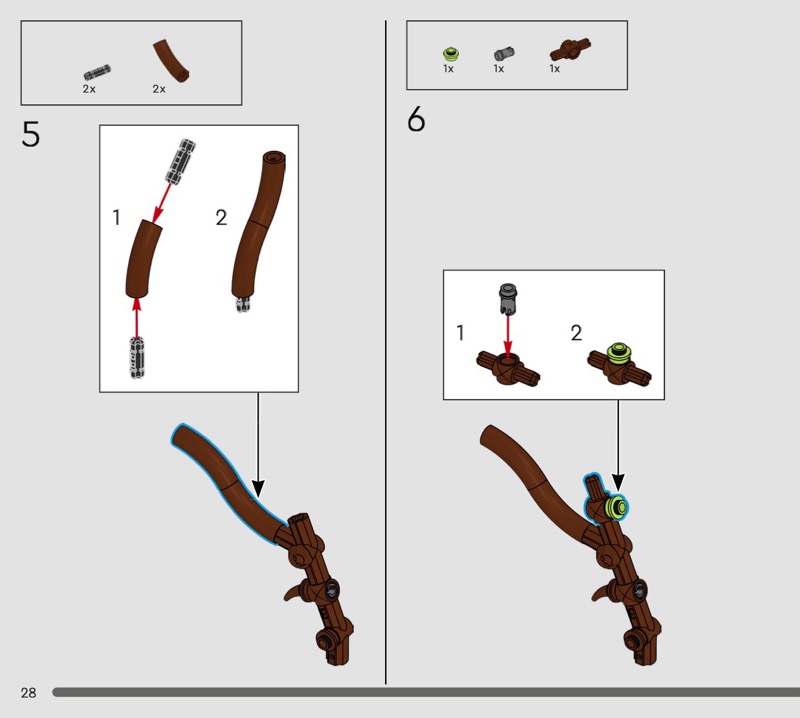 2x 2x

5

1 2

1x 1x 1x

6

1 2

28