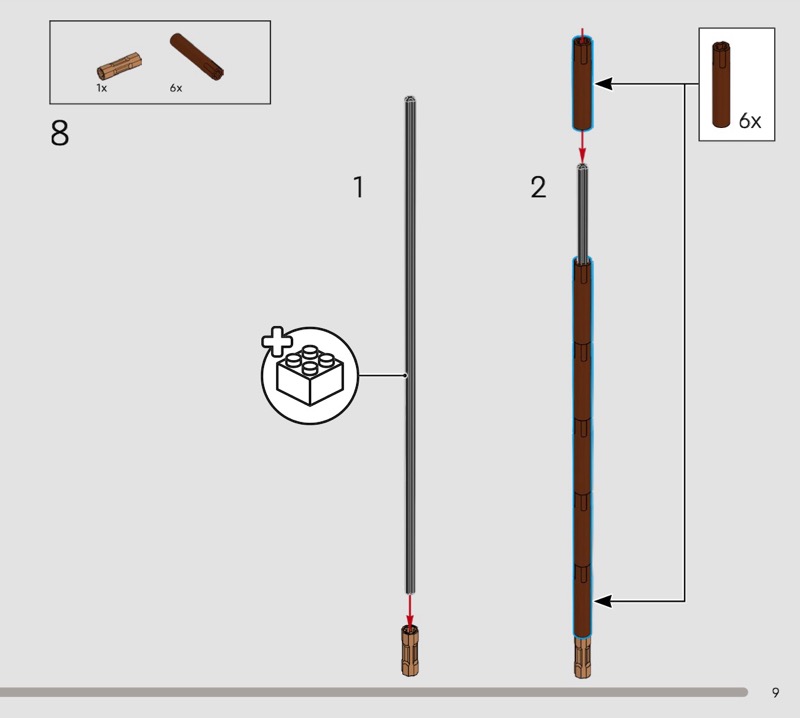 1x
6x

8

1

2

6x

9