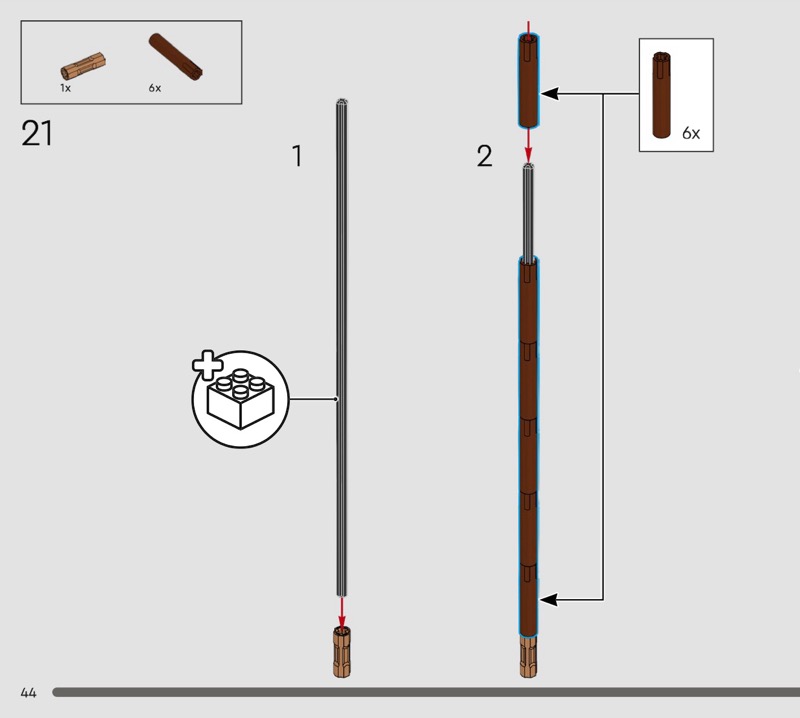 1x
6x

21

1

2

6x

44