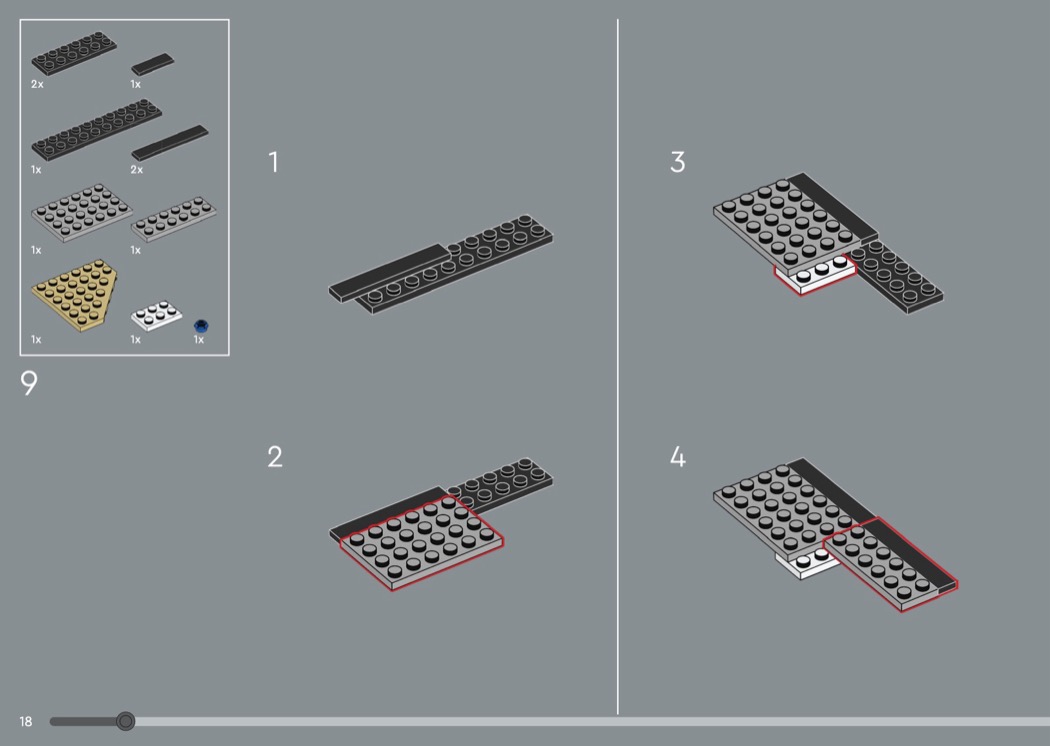 2x
1x
1x
2x
1x
1x
1x
1x
1x

9

1

2

3

4

18