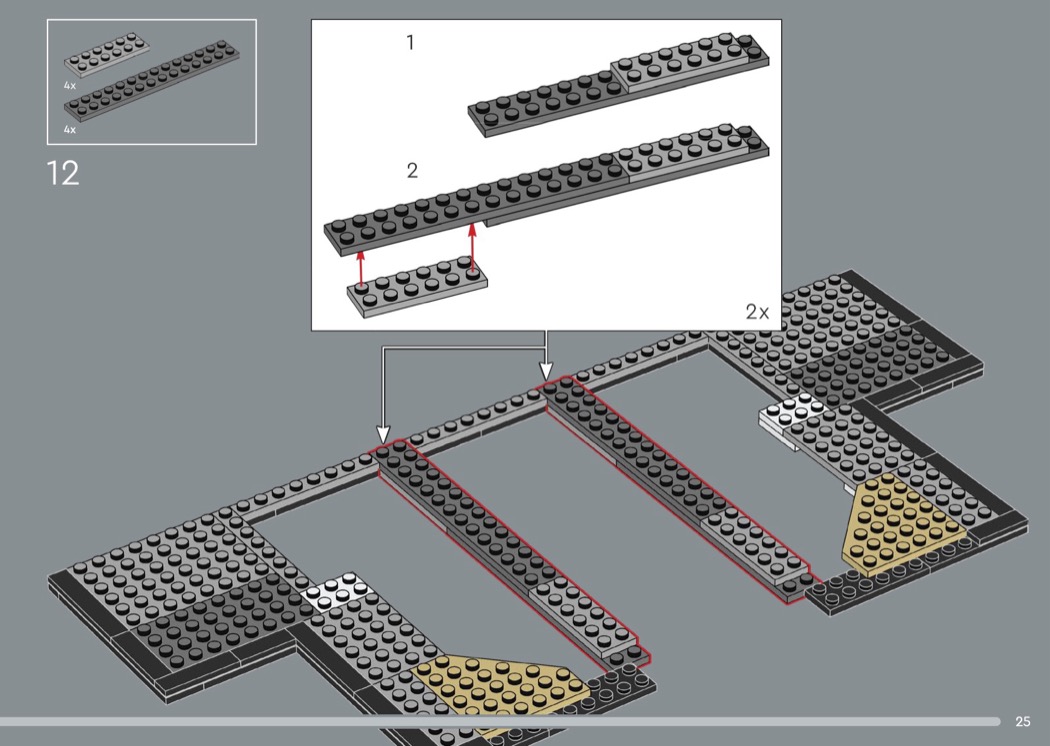 4x
4x
12
1
2
2x
25