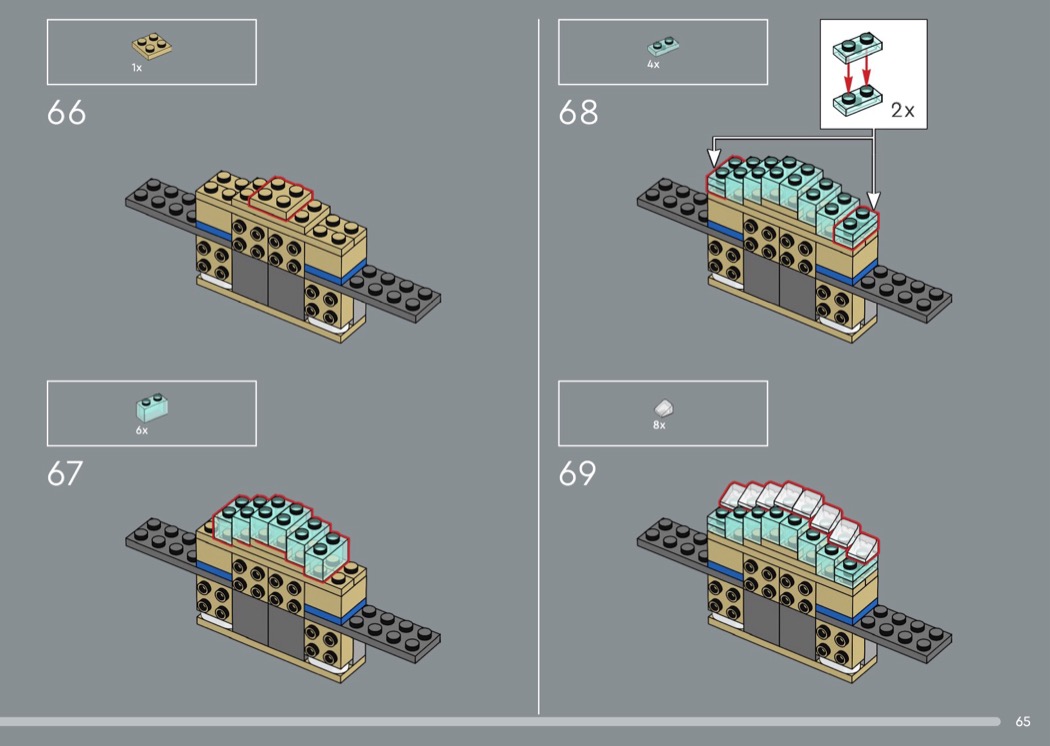 1x

66

6x

67

4x

2x

68

8x

69

65