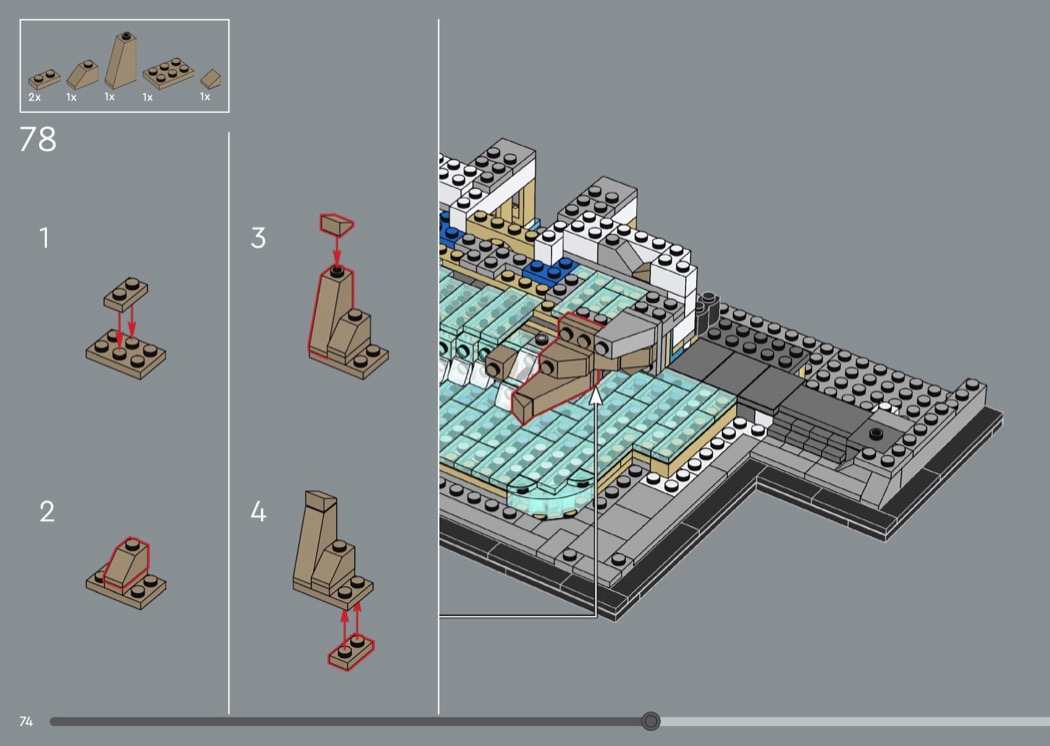 2x 1x 1x 1x 1x

78

1

2

3

4

74