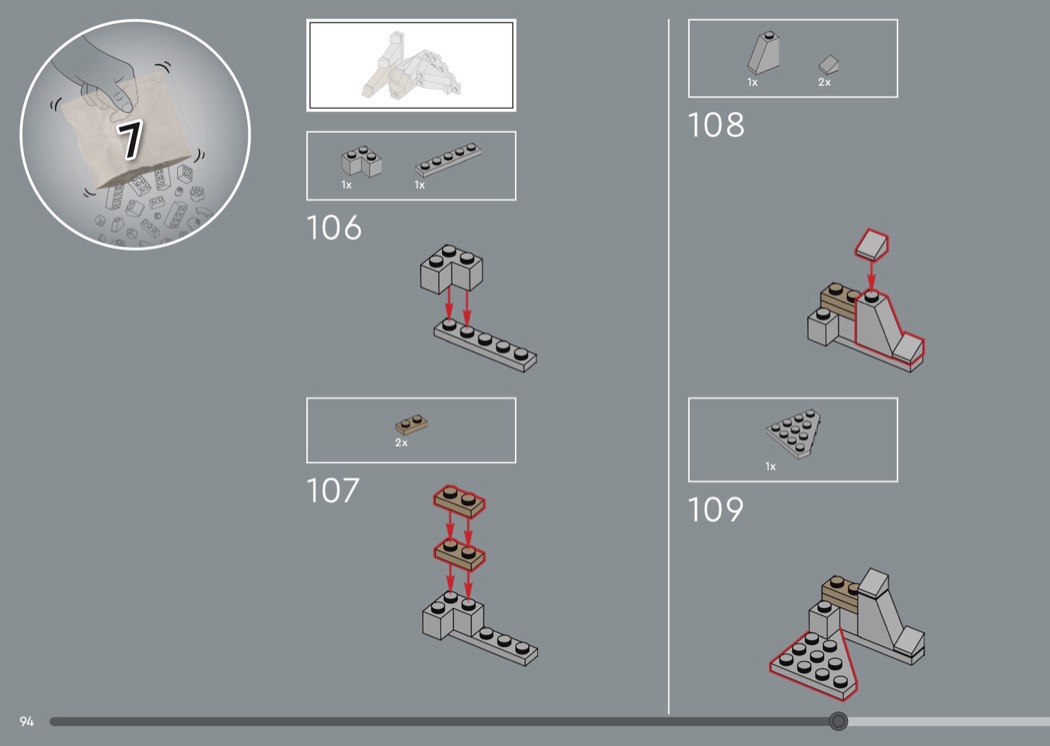 7

1x 1x

106

2x

107

1x 2x

108

1x

109

94