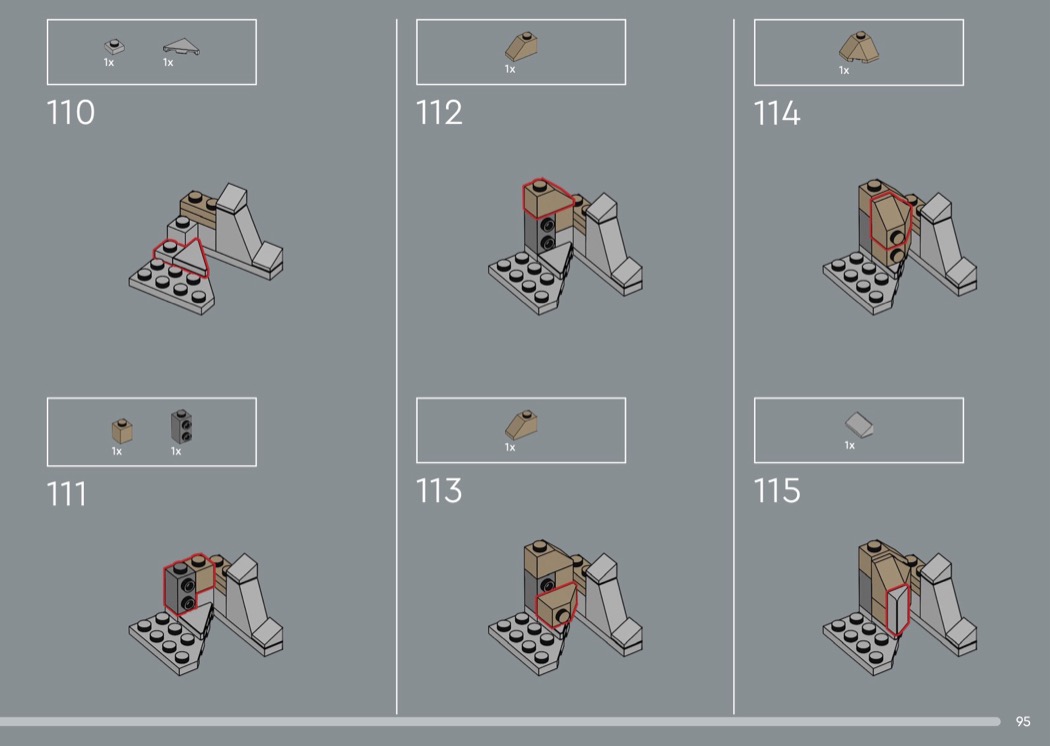 1x 1x

110

1x 1x

111

1x

112

1x

113

1x

114

1x

115

95