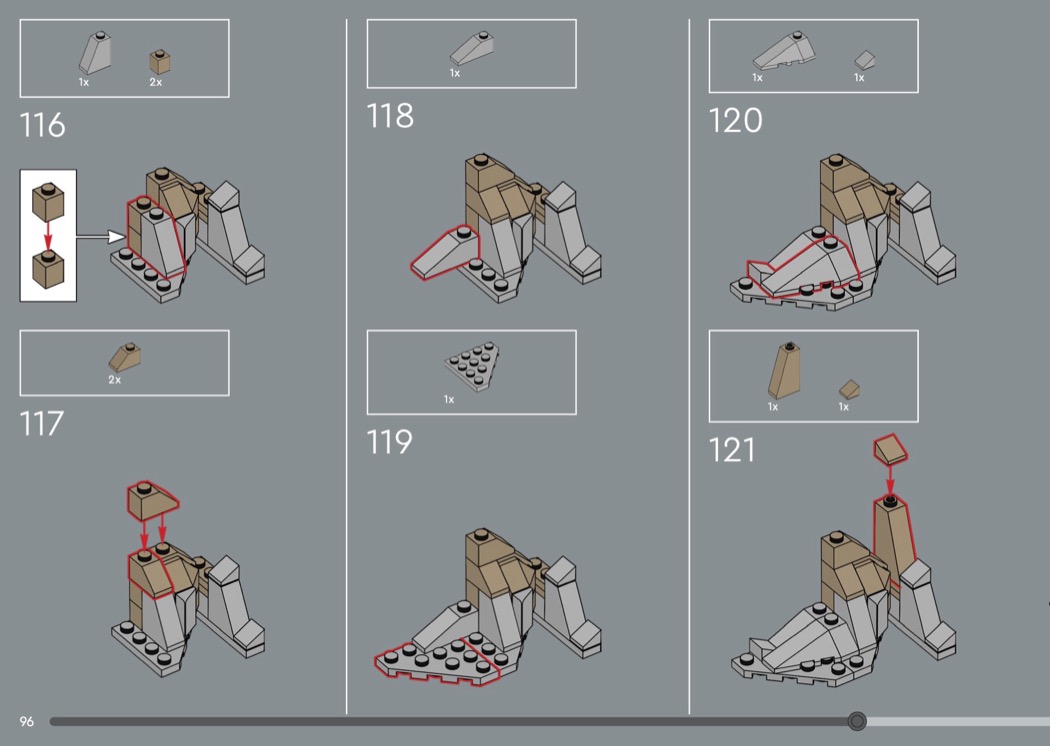 1x
2x

116

2x

117

1x

118

1x

119

1x
1x

120

1x
1x

121

96