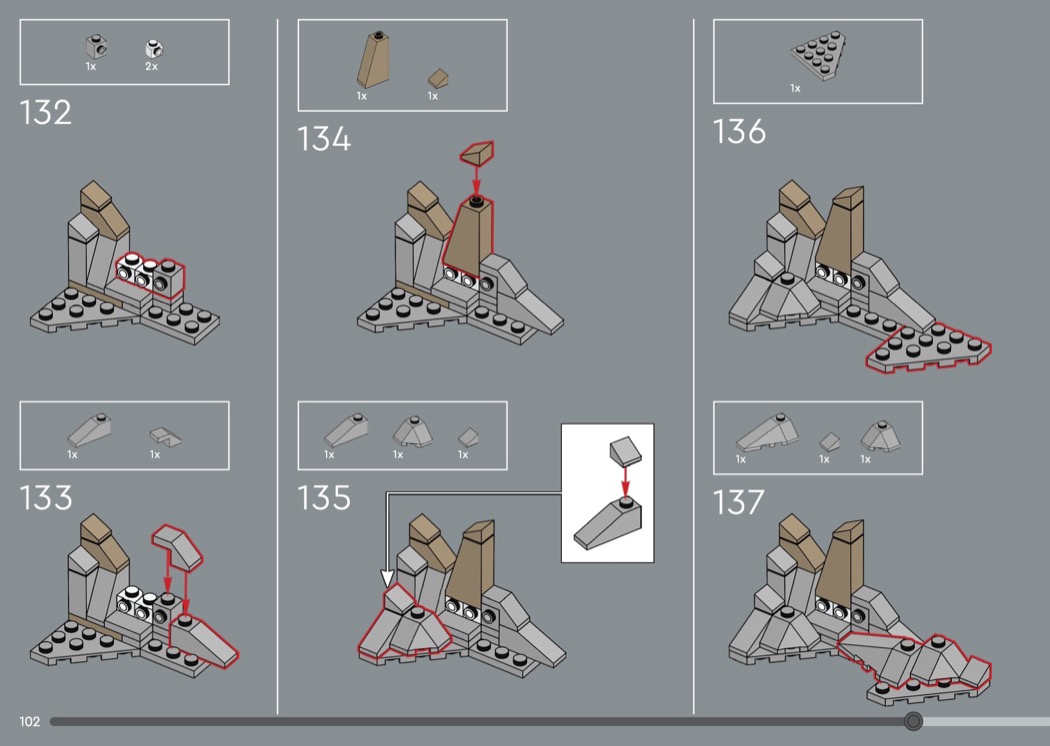 1x 2x

132

1x 1x

133

1x 1x

134

1x 1x 1x

135

1x

136

1x 1x 1x

137

102