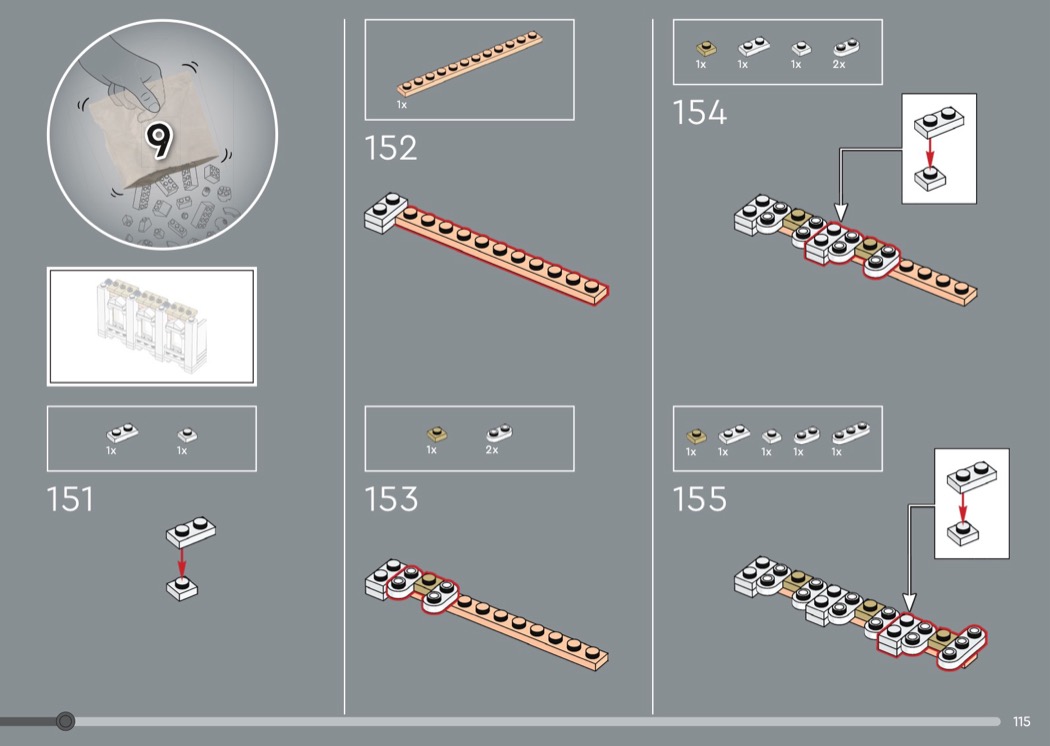 9

1x 1x

151

1x

152

1x 2x

153

1x 1x 1x 2x

154

1x 1x 1x 1x 1x

155

115