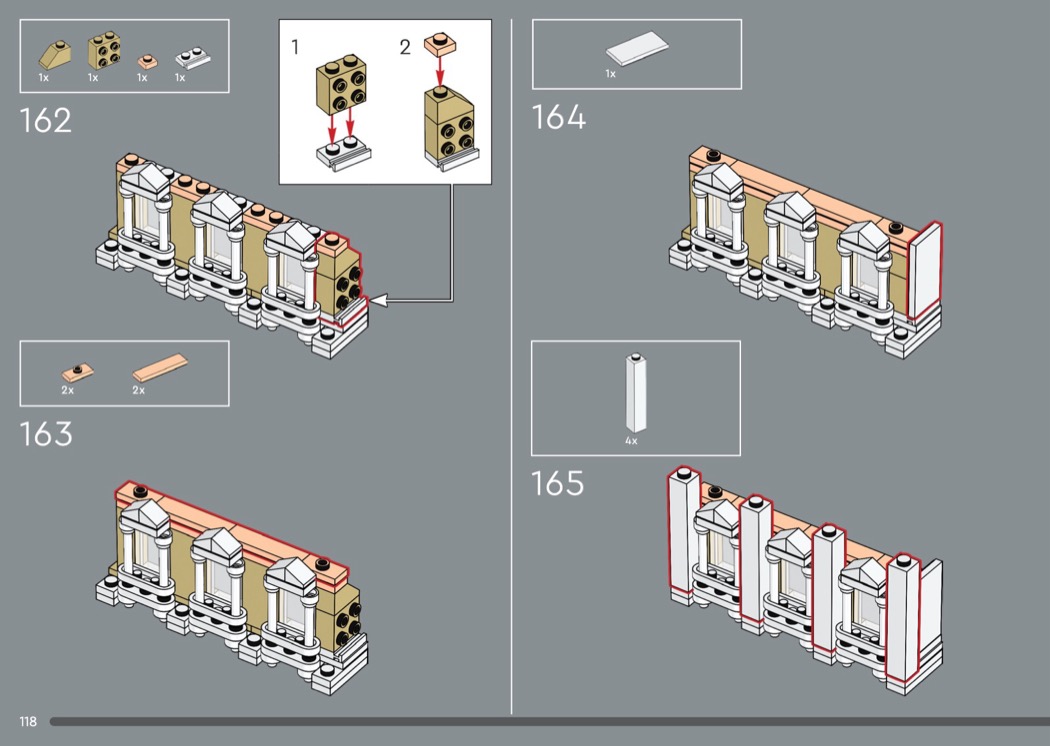 1x 1x 1x 1x

162

1

2

2x 2x

163

1x

164

4x

165

118