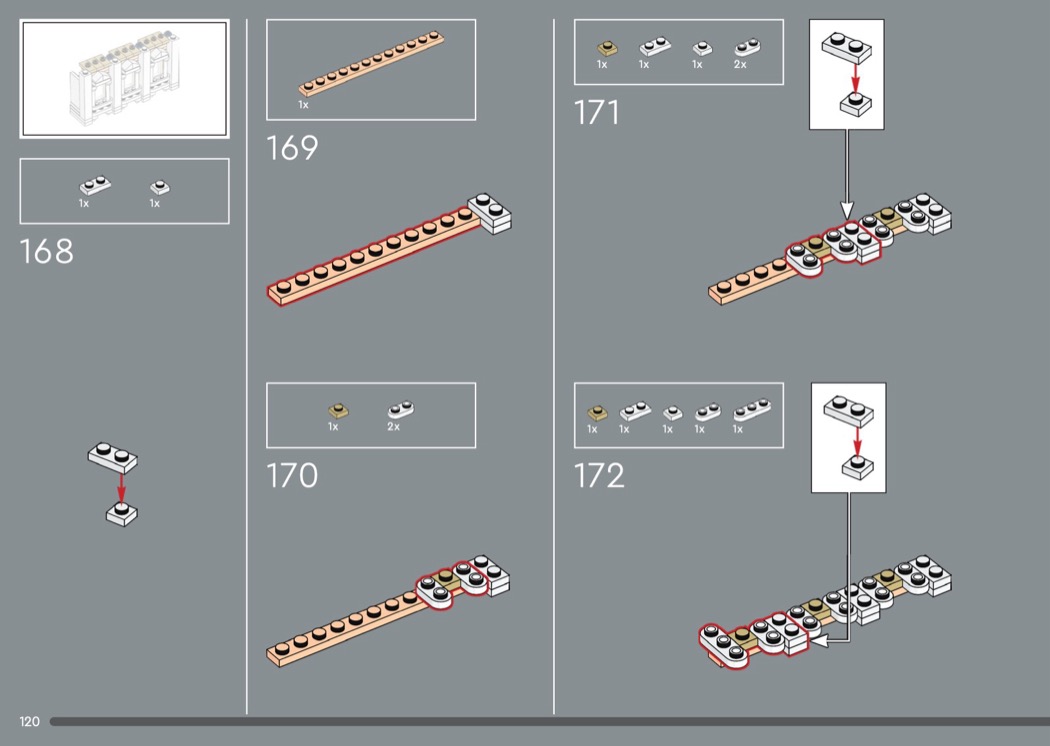 1x 1x

168

1x

169

1x 2x

170

1x 1x 1x 2x

171

1x 1x 1x 1x 1x

172

120