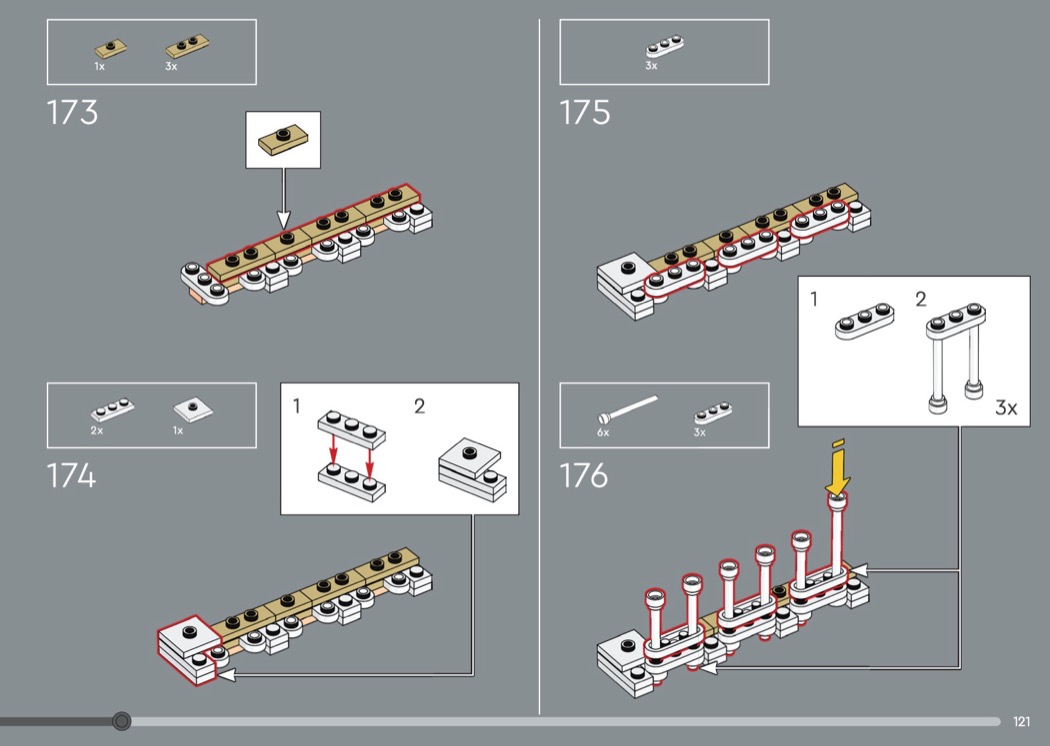 1x 3x

173

2x 1x

174

1 2

3x

175

1 2

3x

6x 3x

176

121