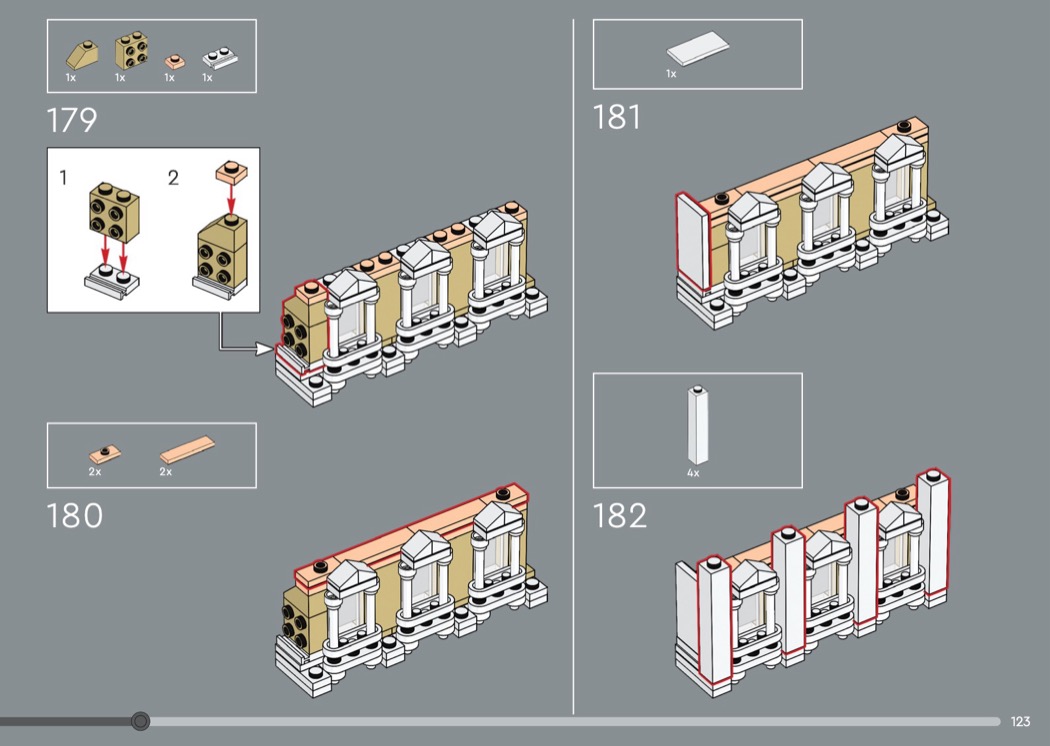 1x 1x 1x 1x

179

1 2

2x 2x

180

1x

181

4x

182

123