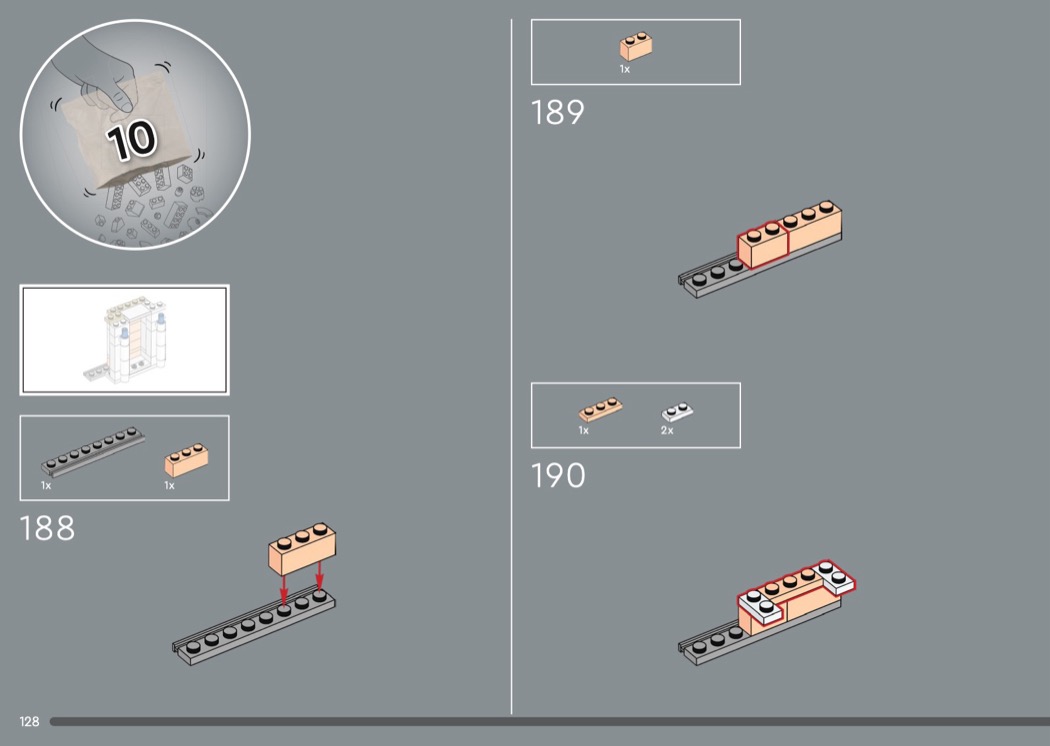 10

1x 1x

188

1x

189

1x 2x

190

128