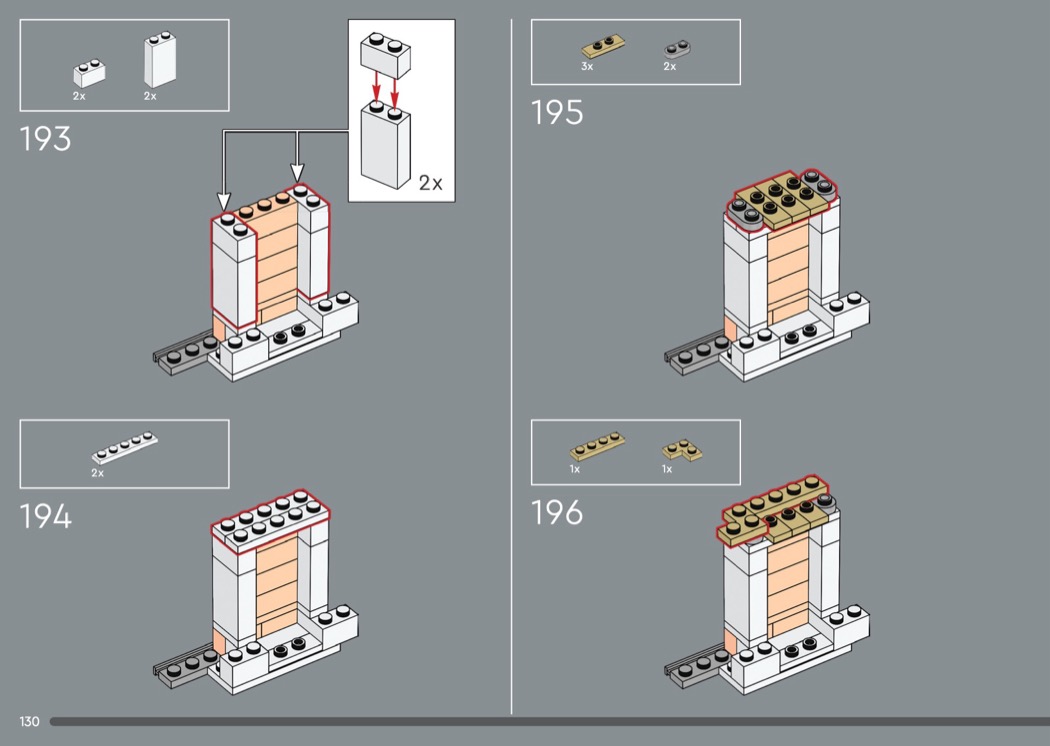 2x 2x

193

2x

2x

194

3x 2x

195

1x 1x

196

130