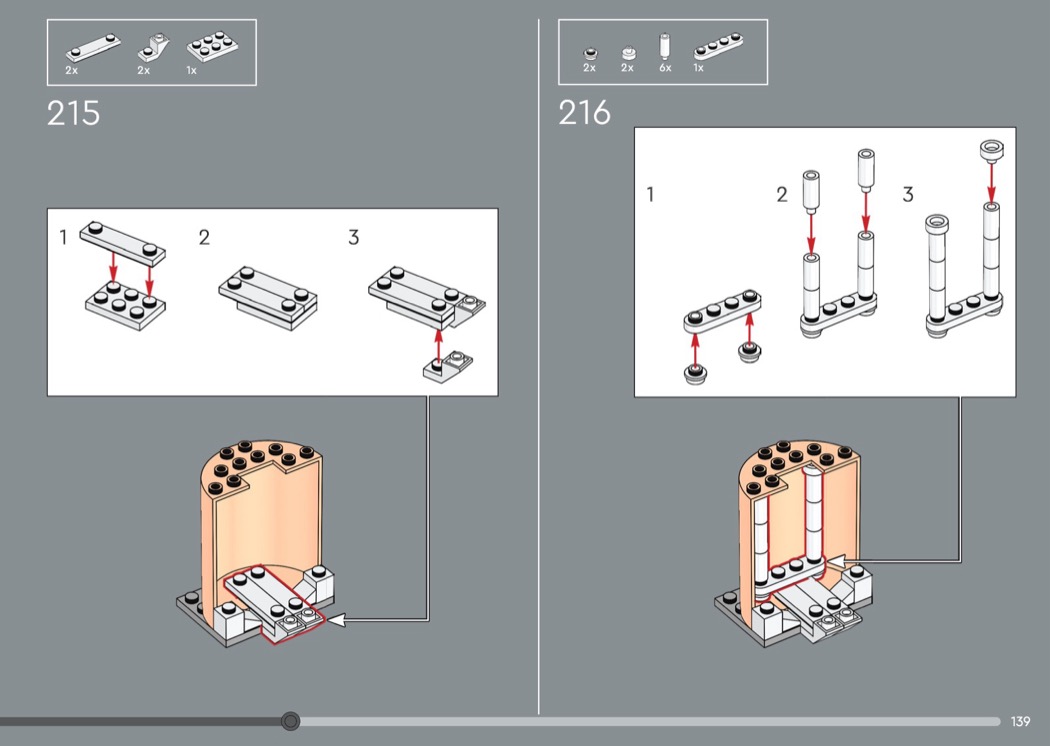 2x 2x 1x

215

1 2 3

2x 2x 6x 1x

216

1 2 3

139