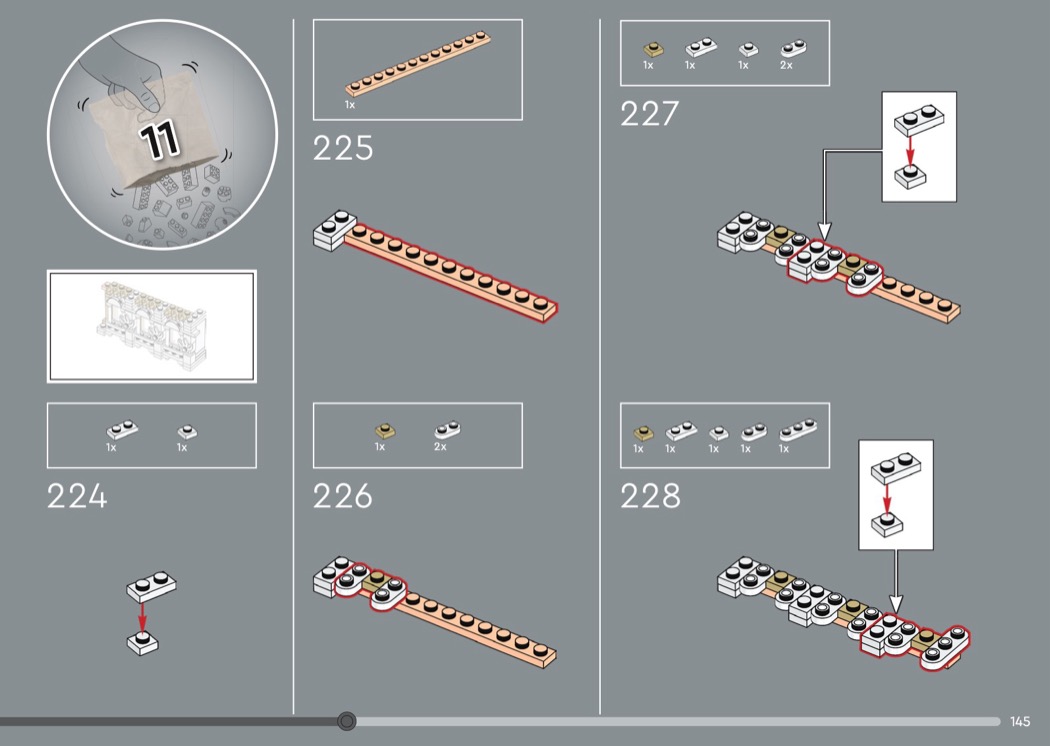 11

1x 1x

224

1x

225

1x 2x

226

1x 1x 1x 2x

227

1x 1x 1x 1x 1x

228

145