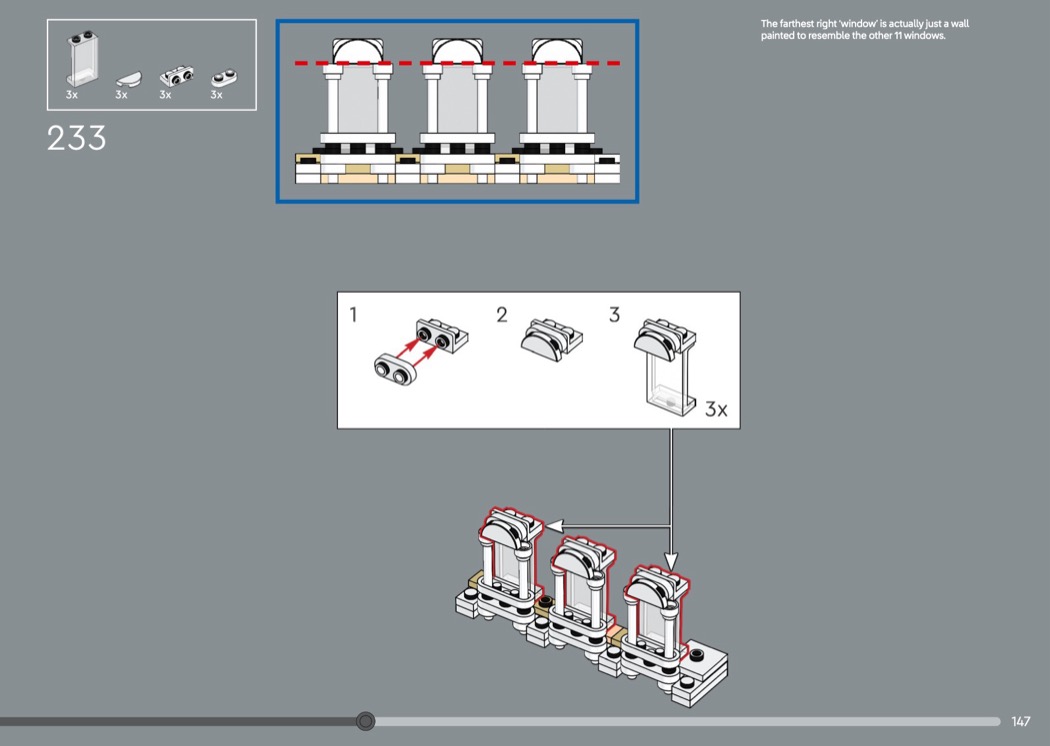 3x 3x 3x 3x

233

The farthest right 'window' is actually just a wall painted to resemble the other 11 windows.

1 2 3

3x

147