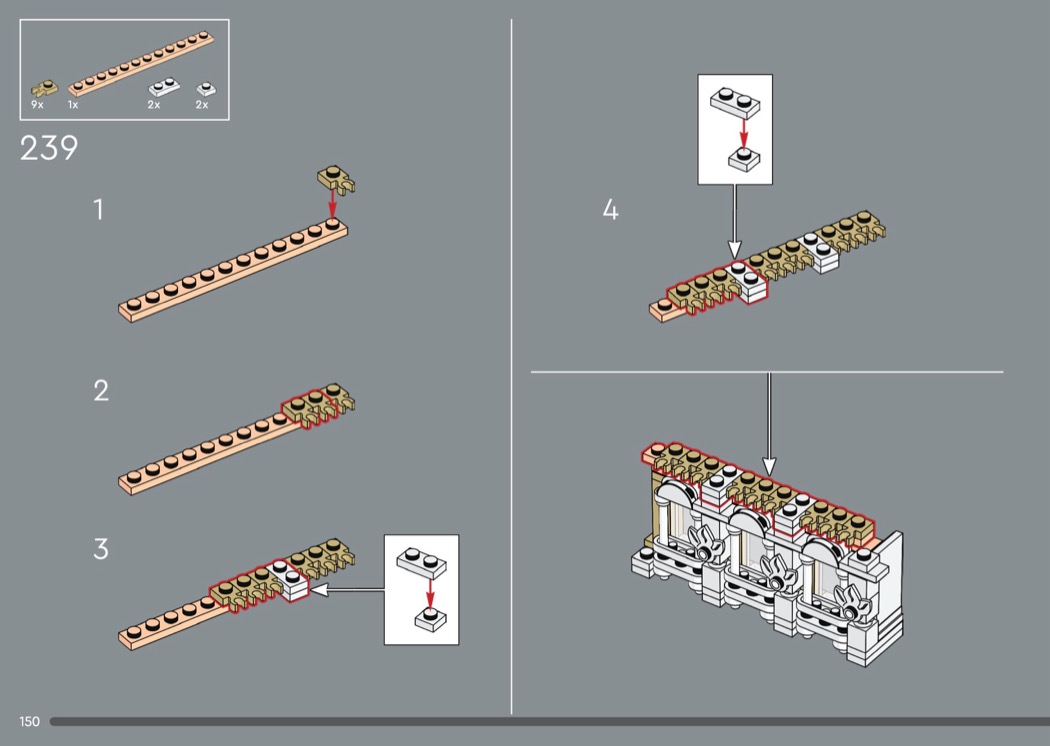 9x 1x 2x 2x

239

1

2

3

4

150