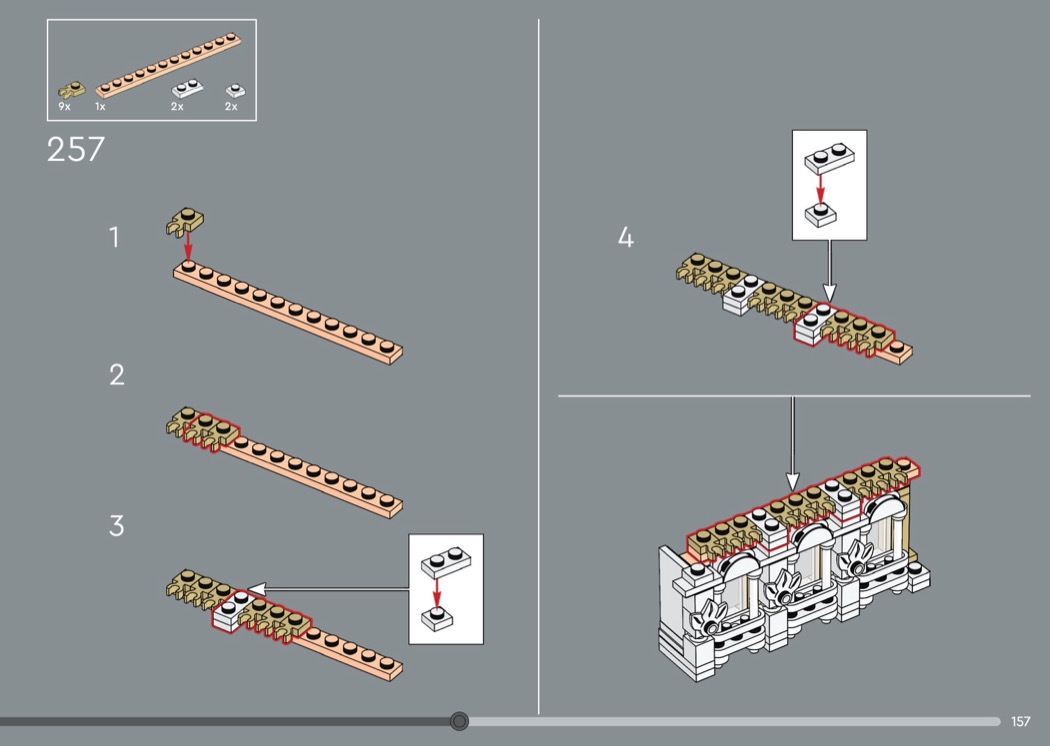 9x 1x 2x 2x

257

1

2

3

4

157