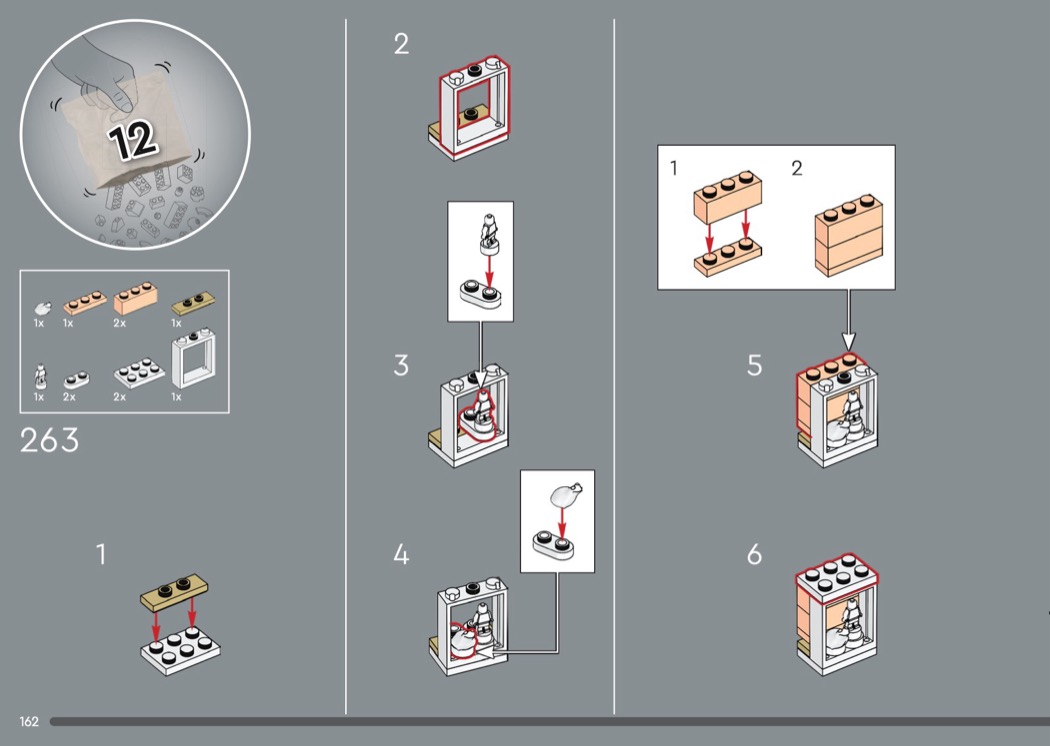 12

1x 1x 2x 1x

1x 2x 2x 1x

263

1

2

3

4

1 2

5

6

162