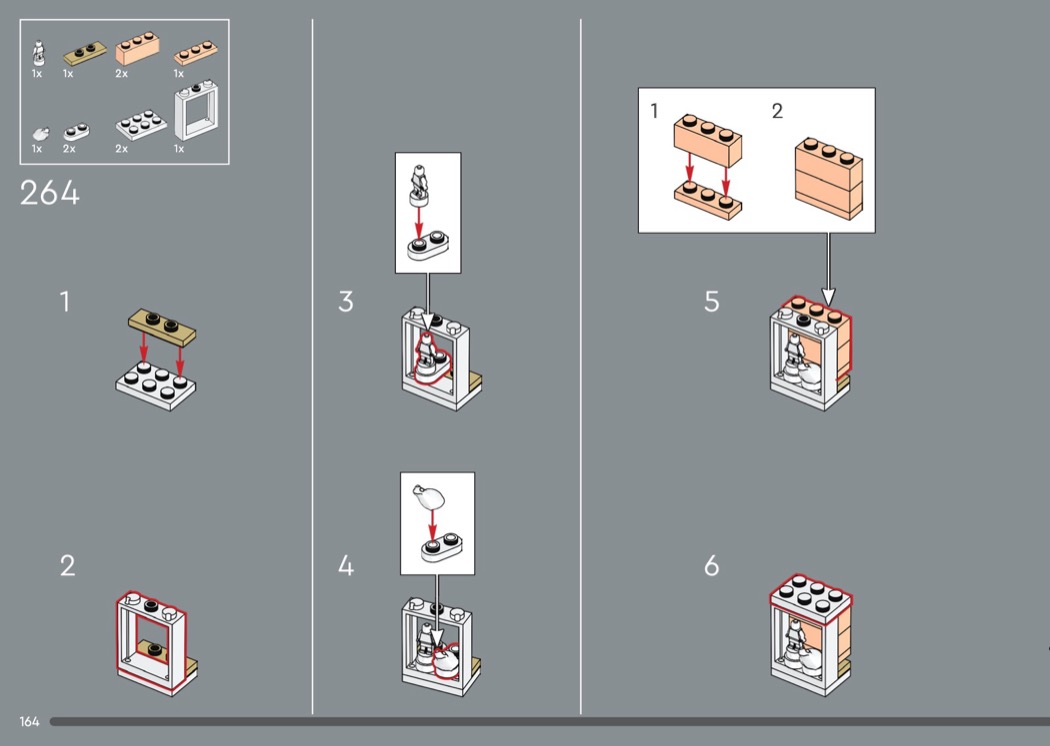 1x 1x 2x 1x
1x 2x 2x 1x

264

1

2

3

4

1 2

5

6

164