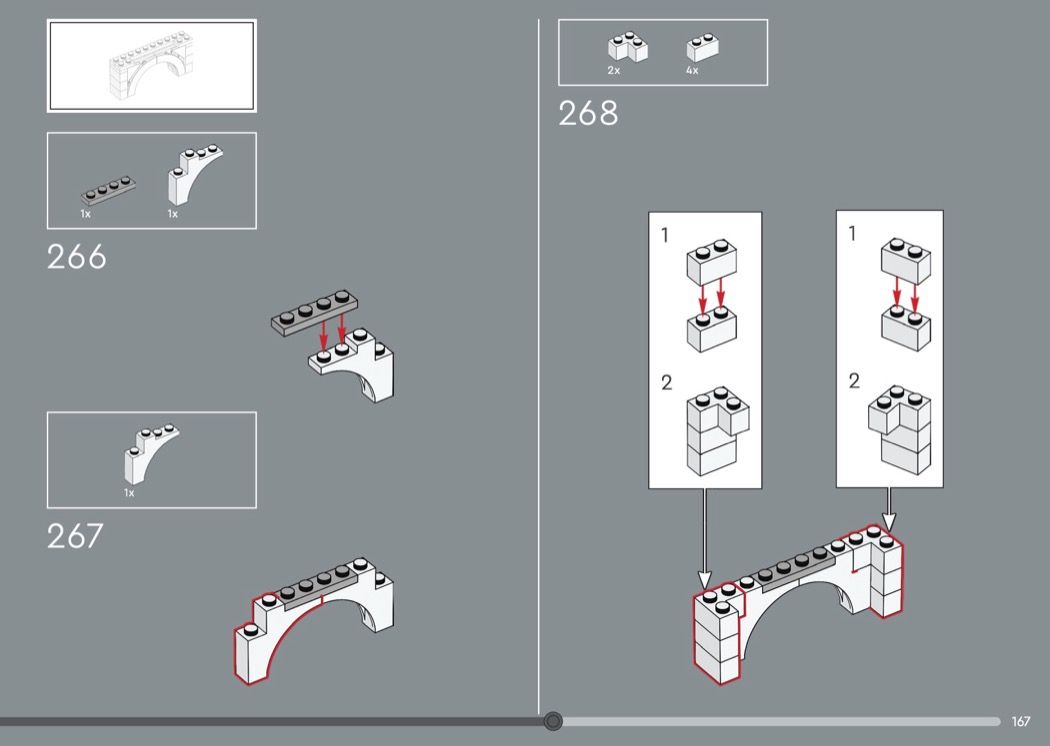 1x
1x

266

1x

267

2x
4x

268

1
2

1
2

167