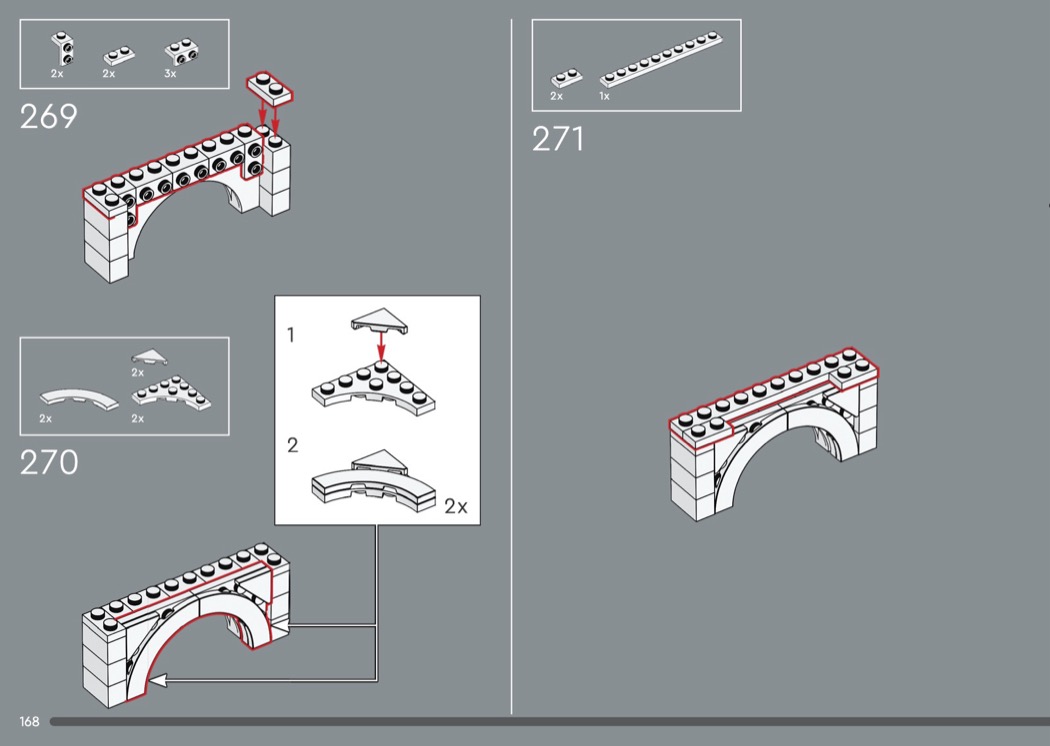 2x 2x 3x

269

2x
2x 2x

270

1

2

2x

2x 1x

271

168