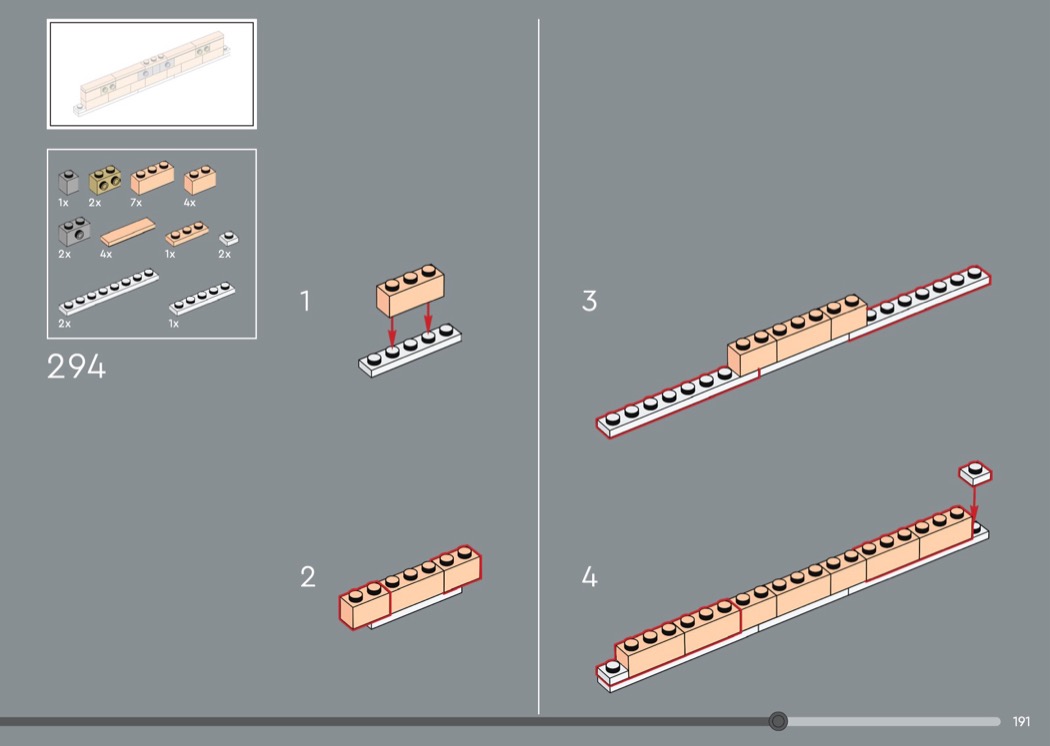 1x 2x 7x 4x

2x 4x 1x 2x

2x 1x

294

1

2

3

4

191