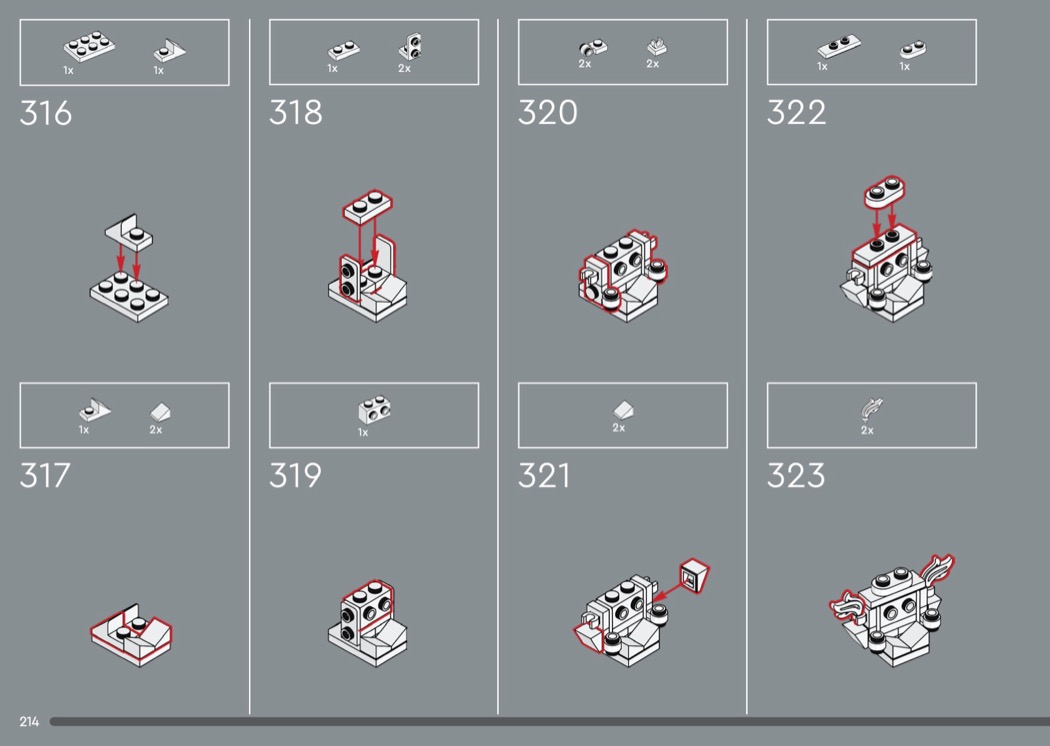 1x 1x

316

1x 2x

317

1x 2x

318

1x

319

2x 2x

320

2x

321

1x 1x

322

2x

323

214