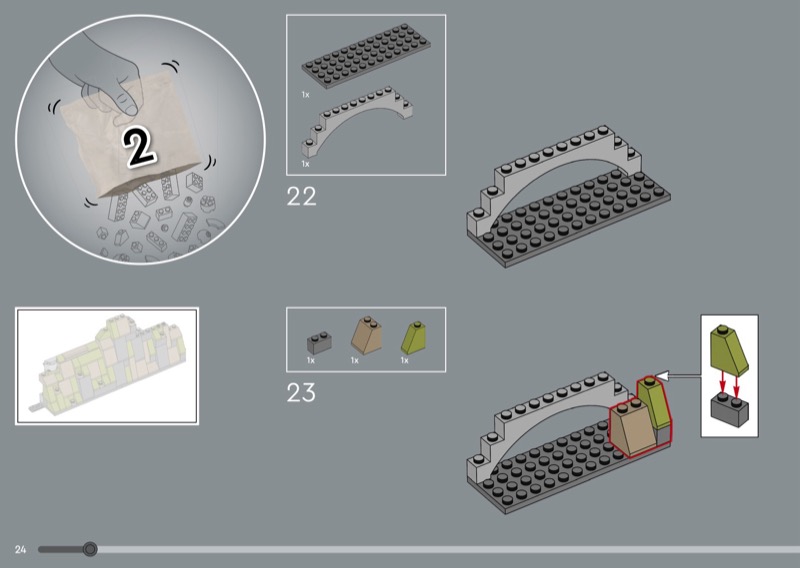 2

1x

1x

22

1x 1x 1x

23

24