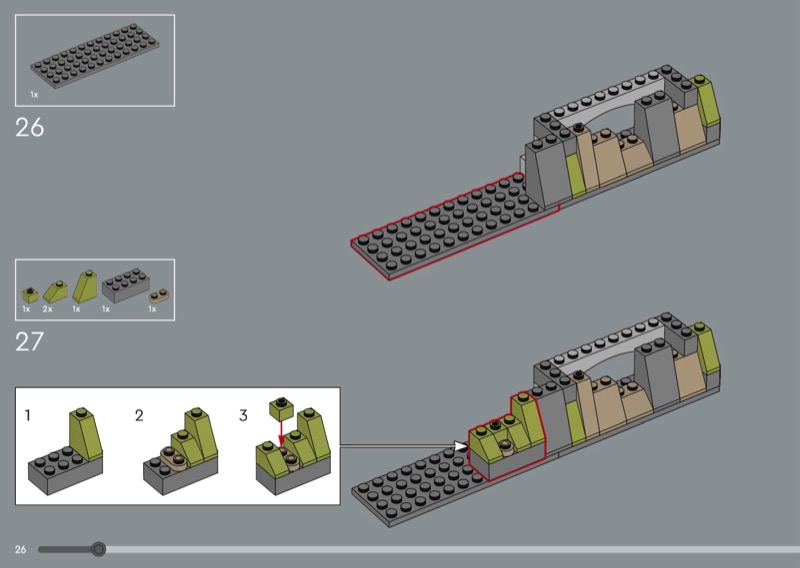 1x

26

1x 2x 1x 1x 1x

27

1

2

3

26