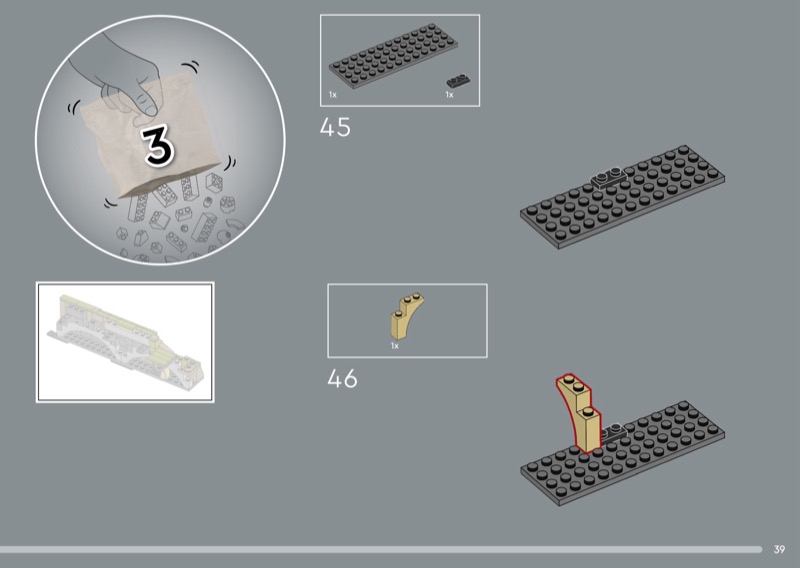 3

1x

1x

45

1x

46

39