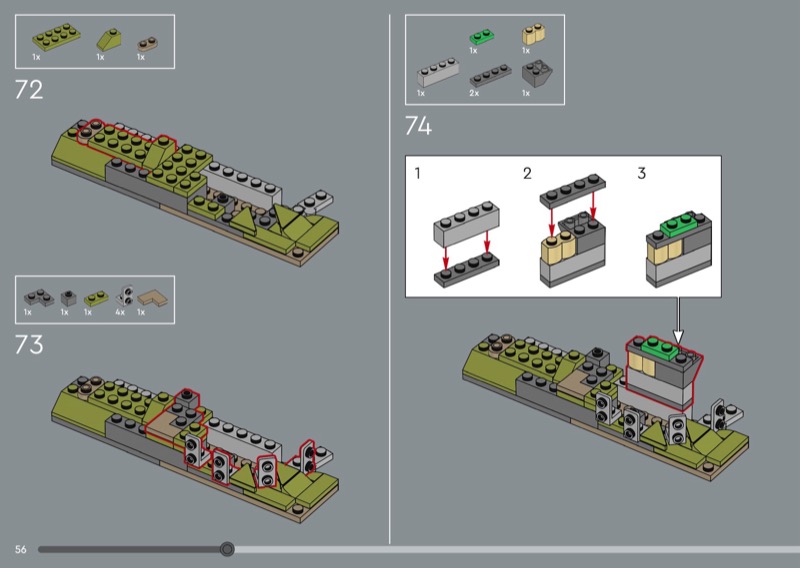 1x 1x 1x

72

1x 1x 1x 4x 1x

73

1x 1x

1x 2x 1x

74

1

2

3

56