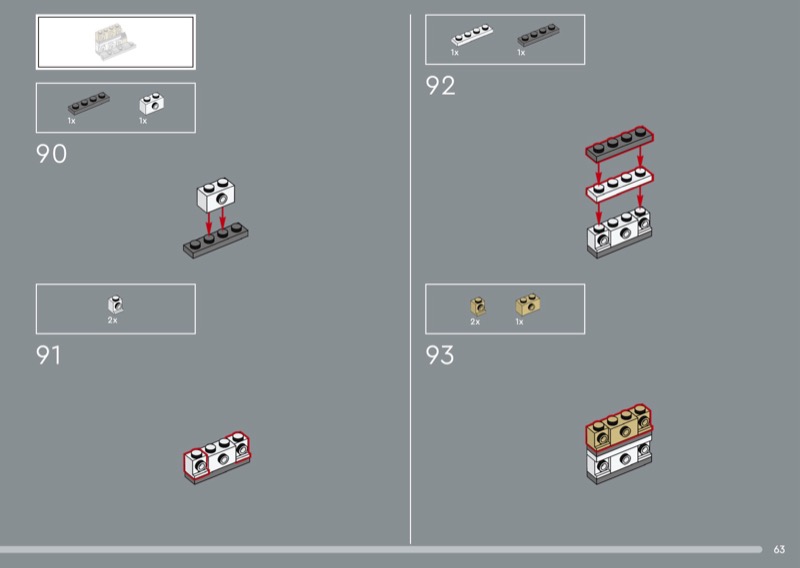 1x 1x

90

2x

91

1x 1x

92

2x 1x

93

63