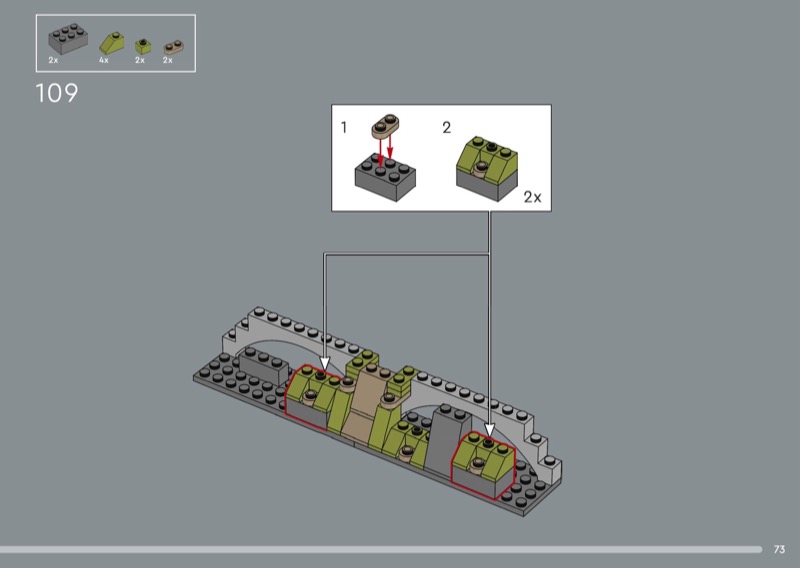 2x 4x 2x 2x

109

1 2

2x

73