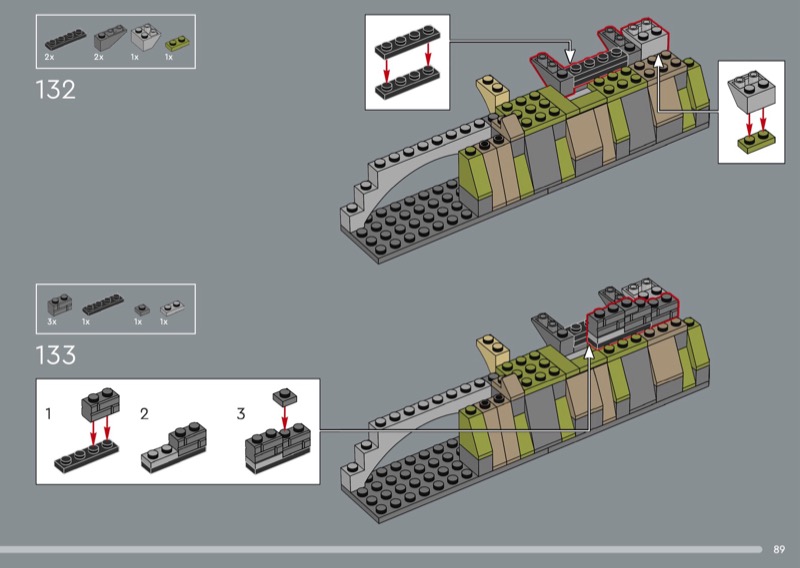 2x 2x 1x 1x

132

3x 1x 1x 1x

133

1 2 3

89