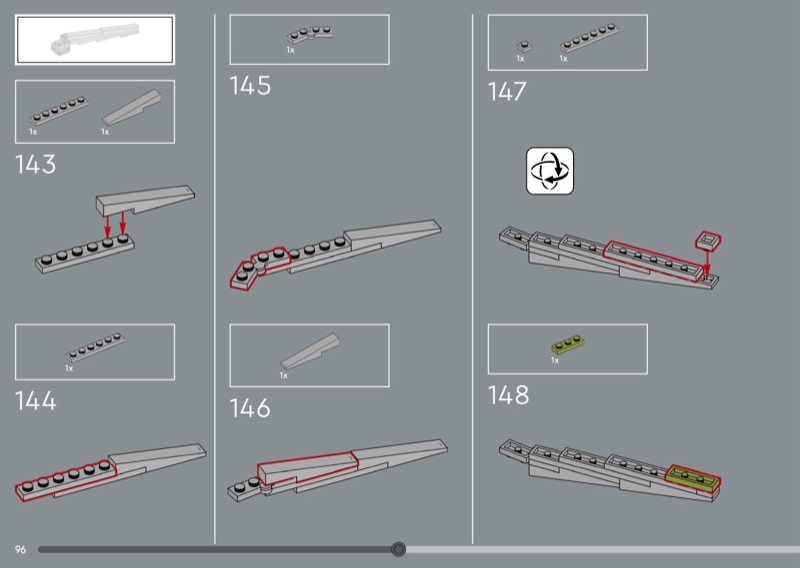 1x 1x

143

1x

144

1x

145

1x

146

1x 1x

147

1x

148

96