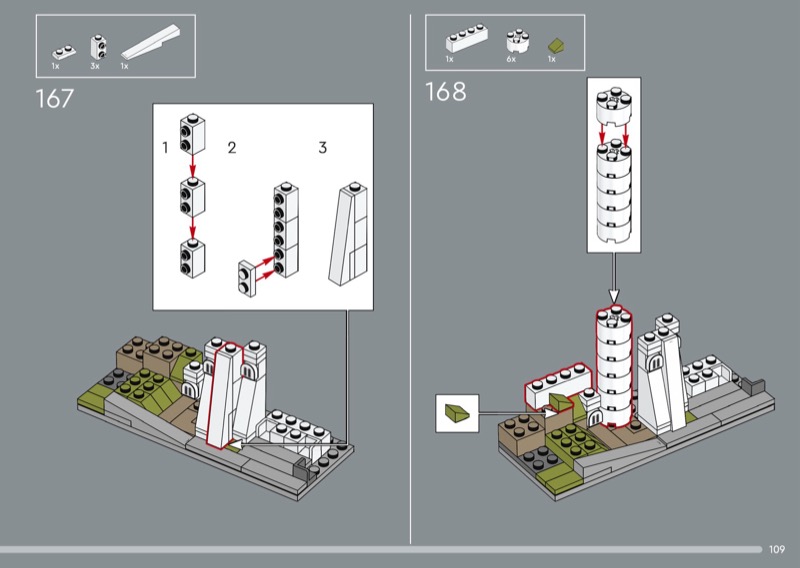 1x 3x 1x

167

1 2 3

1x 6x 1x

168

109