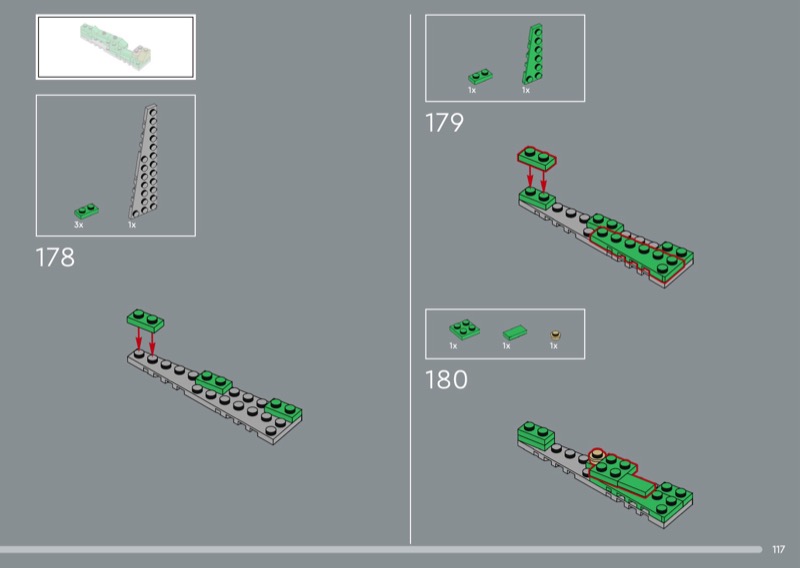 3x 1x

178

1x 1x

179

1x 1x 1x

180

117