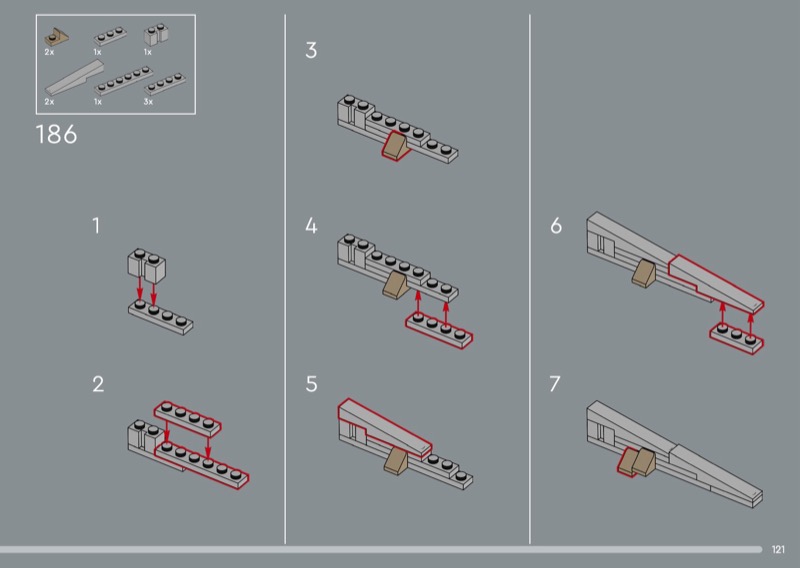 2x
1x
1x
2x
1x
3x

186

1

2

3

4

5

6

7

121