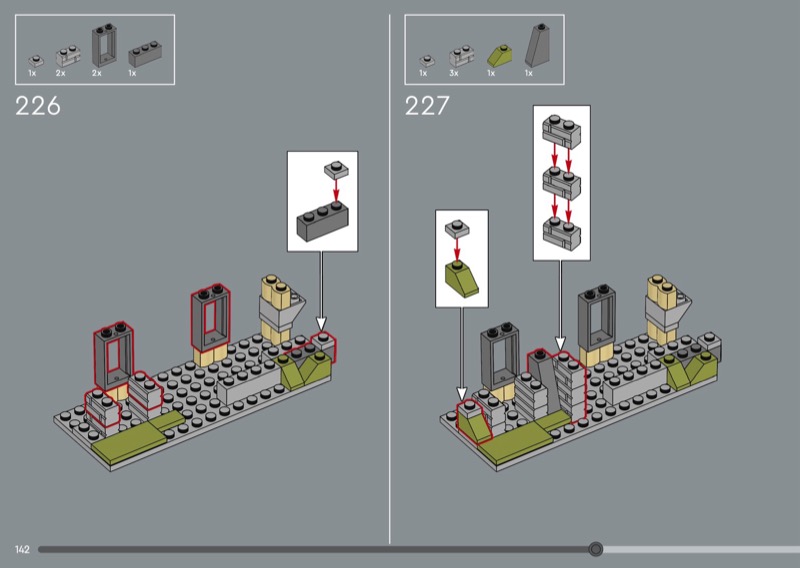 1x 2x 2x 1x

226

1x 3x 1x 1x

227

142