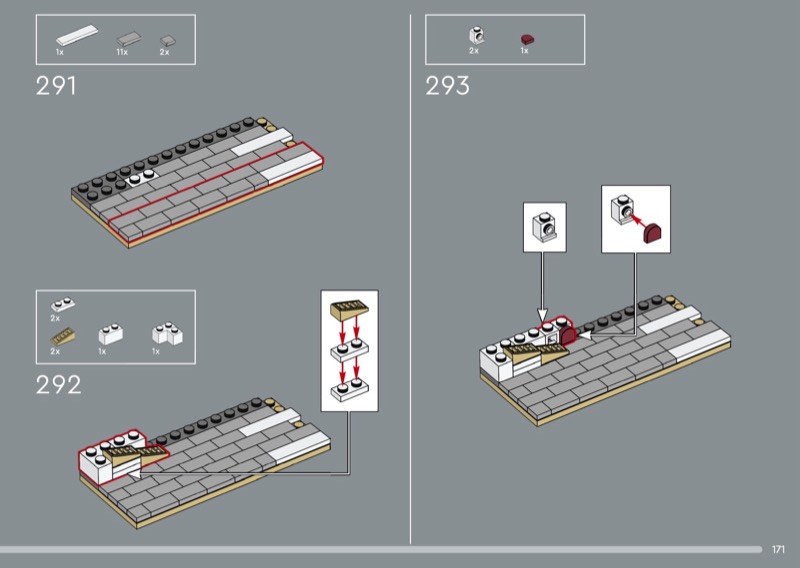 1x 11x 2x

291

2x
2x 1x 1x

292

2x 1x

293

171