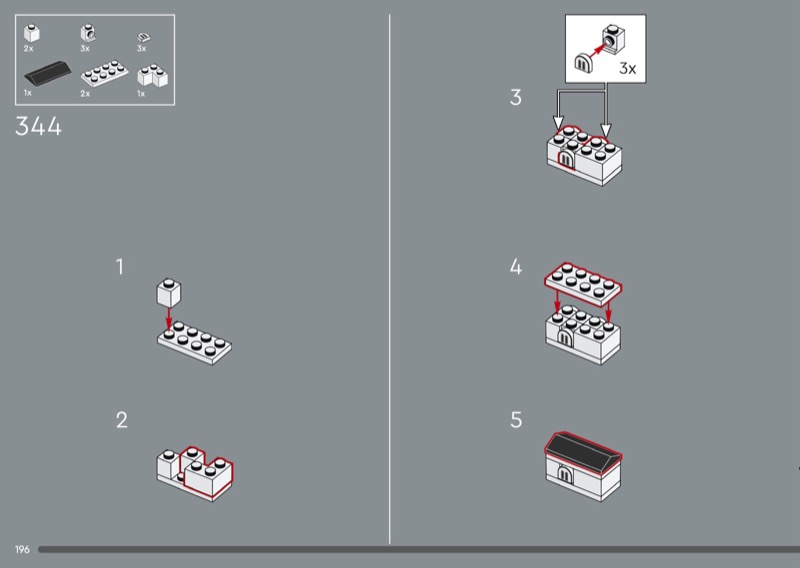 2x 3x 3x
1x 2x 1x

344

1

2

3x

3

4

5

196