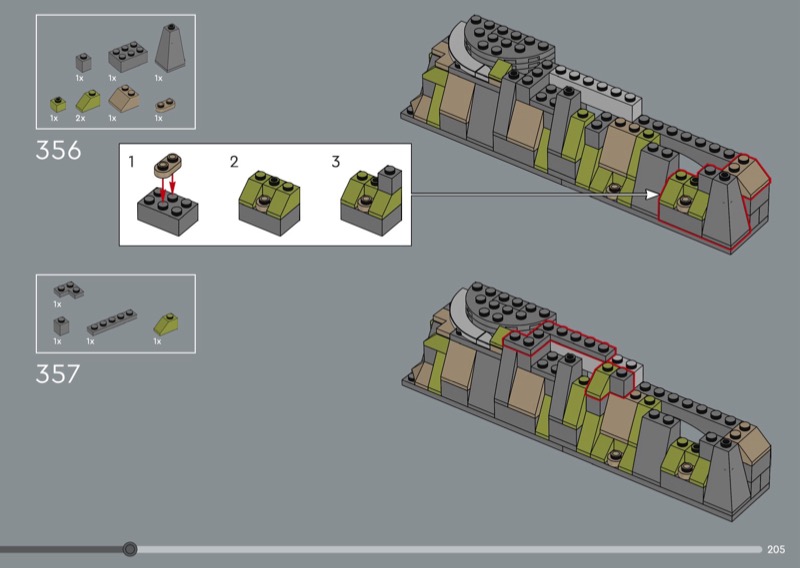 1x 1x 1x
1x 2x 1x 1x

356

1 2 3

1x
1x 1x 1x

357

205